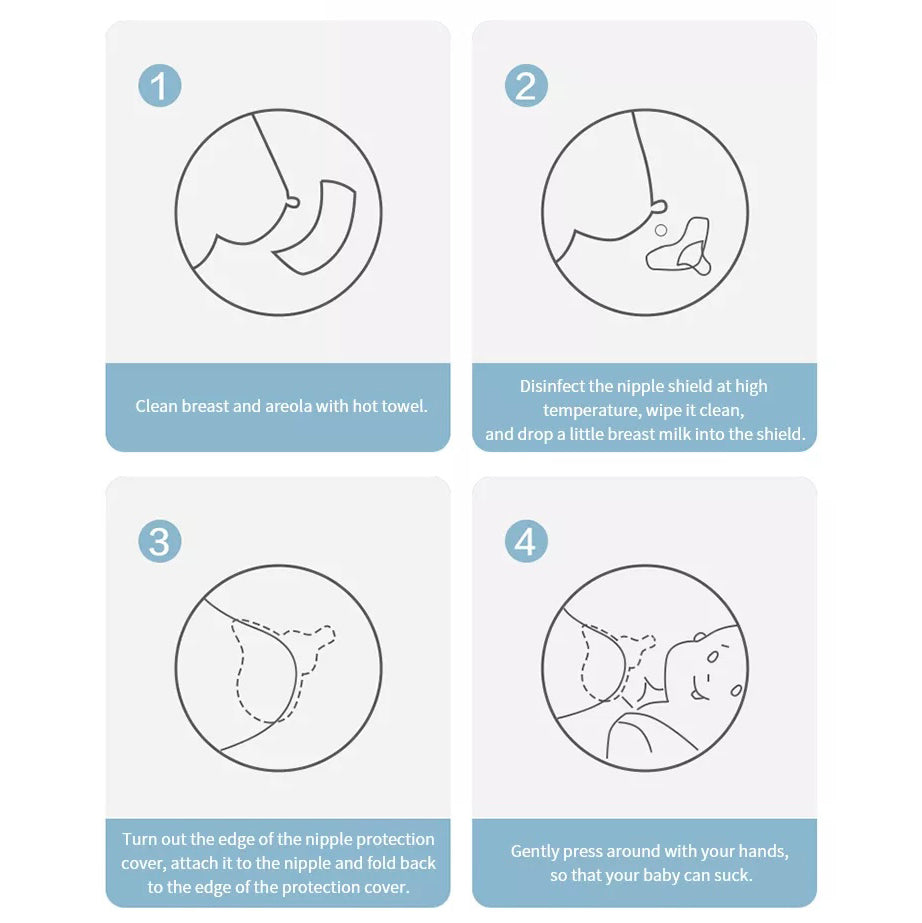 1

Clean breast and areola with hot towel.

2

Disinfect the nipple shield at high temperature, wipe it clean, and drop a little breast milk into the shield.

3

Turn out the edge of the nipple protection cover, attach it to the nipple and fold back to the edge of the protection cover.

4

Gently press around with your hands, so that your baby can suck.